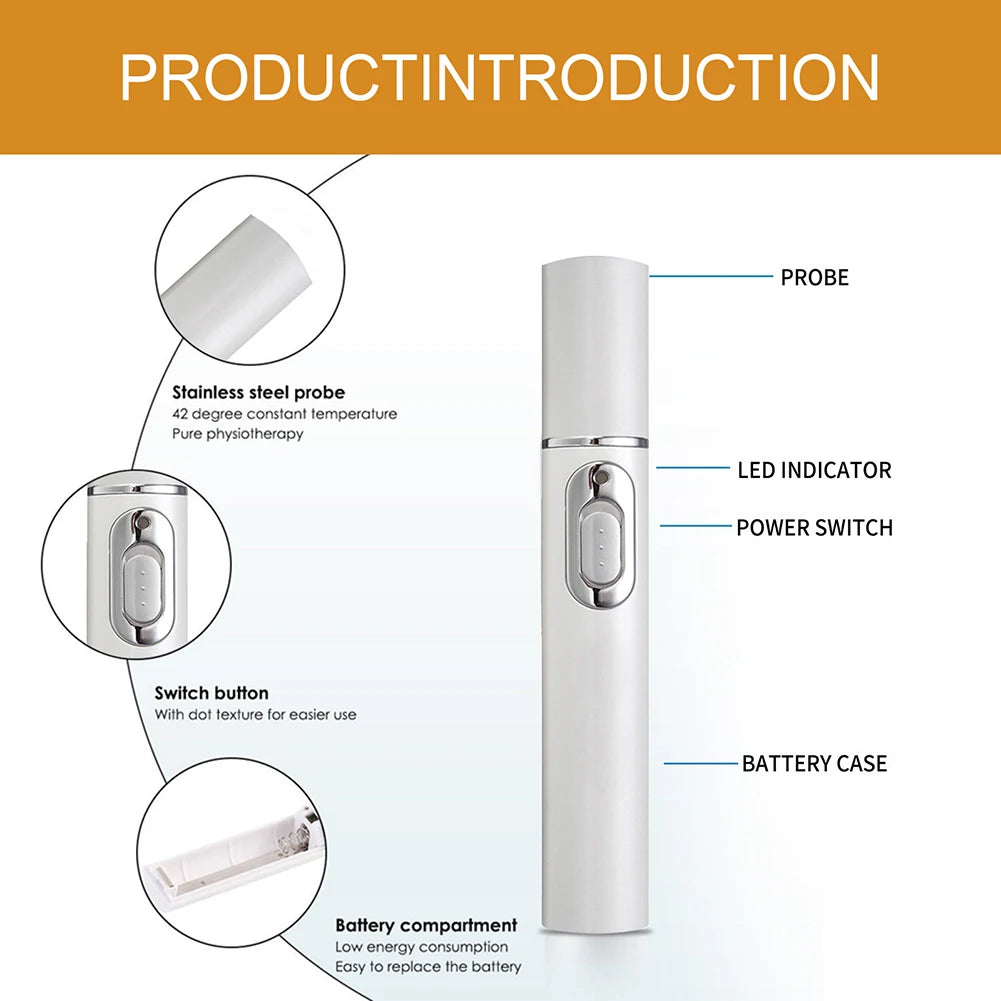 PRODUCTINTRODUCTION

Stainless steel probe
42 degree constant temperature
Pure physiotherapy

Switch button
With dot texture for easier use

Battery compartment
Low energy consumption
Easy to replace the battery

PROBE

LED INDICATOR

POWER SWITCH

BATTERY CASE